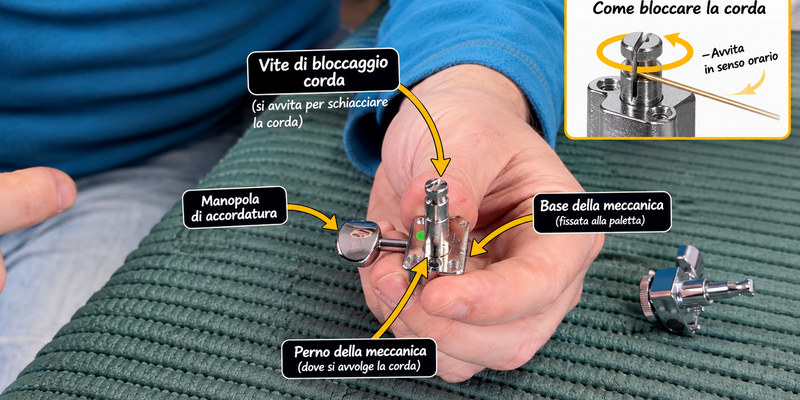 Come bloccare la corda

–Avvita in senso orario

Vite di bloccaggio corda
(si avvita per schiacciare la corda)

Manopola di accordatura

Base della meccanica
(fissata alla paletta)

Perno della meccanica
(dove si avvolge la corda)